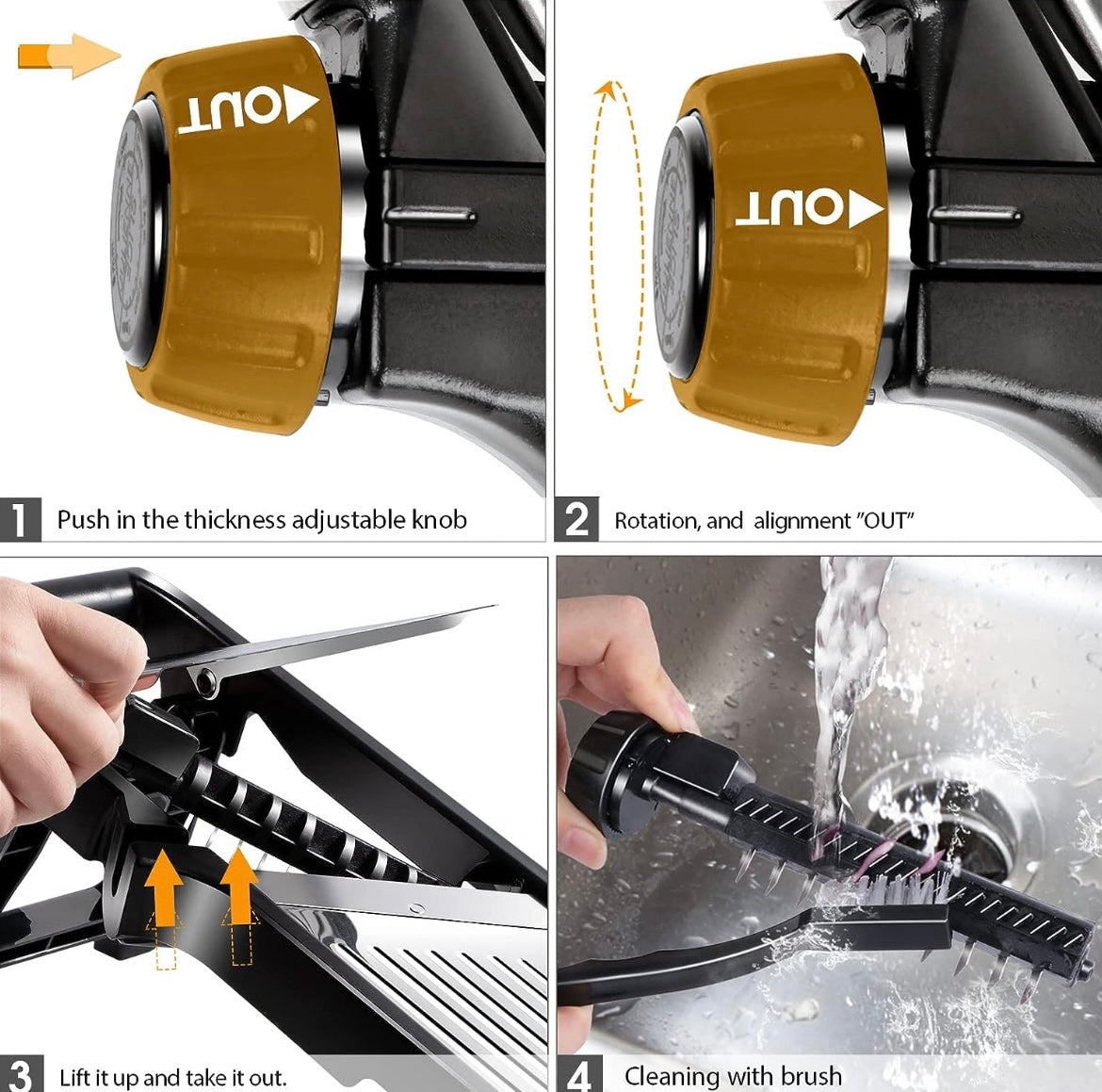 OUT

OUT

1 Push in the thickness adjustable knob

2 Rotation, and alignment "OUT"

3 Lift it up and take it out.

4 Cleaning with brush