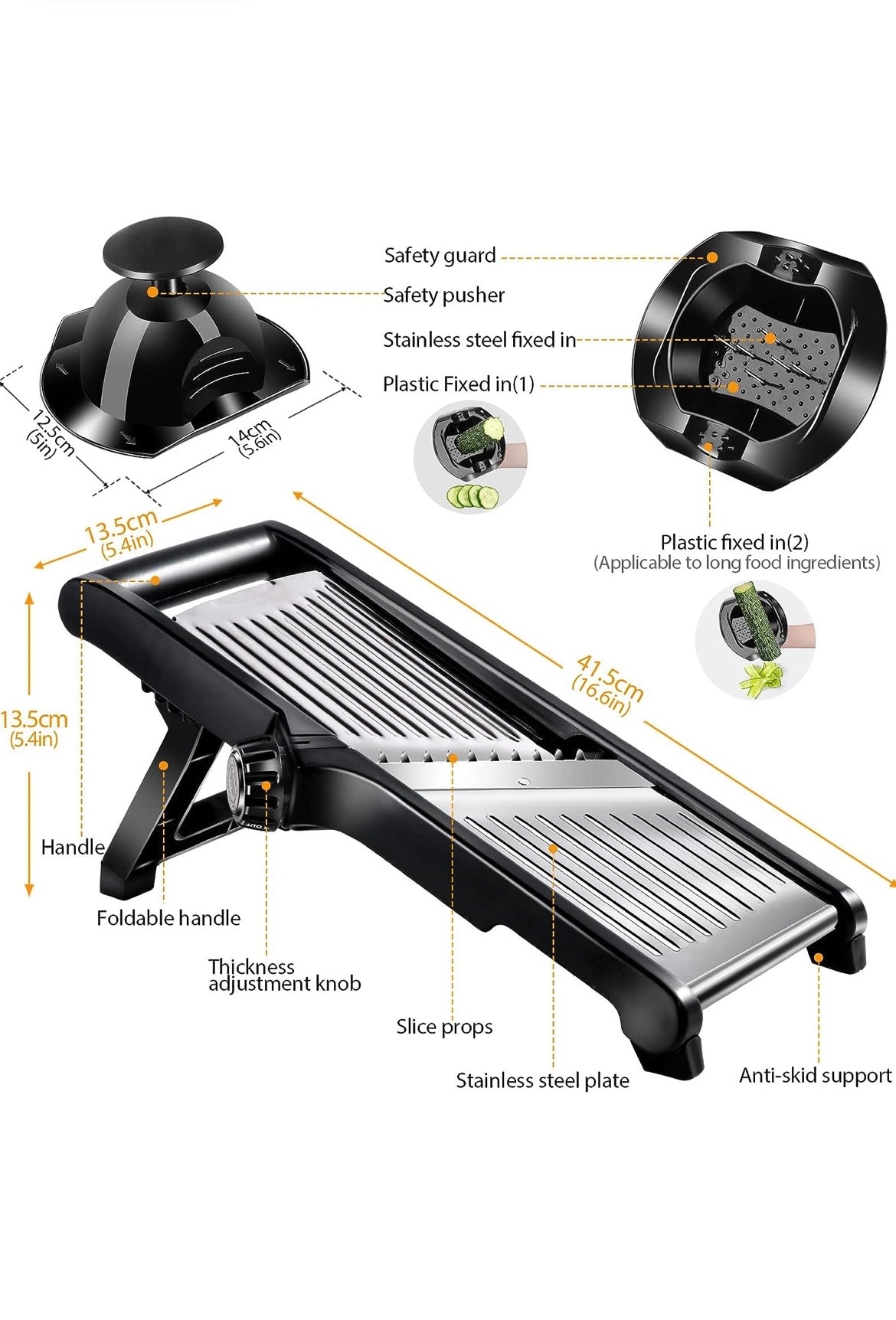 Safety guard
Safety pusher
Stainless steel fixed in
Plastic Fixed in(1)

12.5cm
(5in)

14cm
(5.6in)

Plastic fixed in(2)
(Applicable to long food ingredients)

13.5cm
(5.4in)

41.5cm
(16.6in)

13.5cm
(5.4in)

Handle
Foldable handle
Thickness adjustment knob
Slice props
Stainless steel plate
Anti-skid support