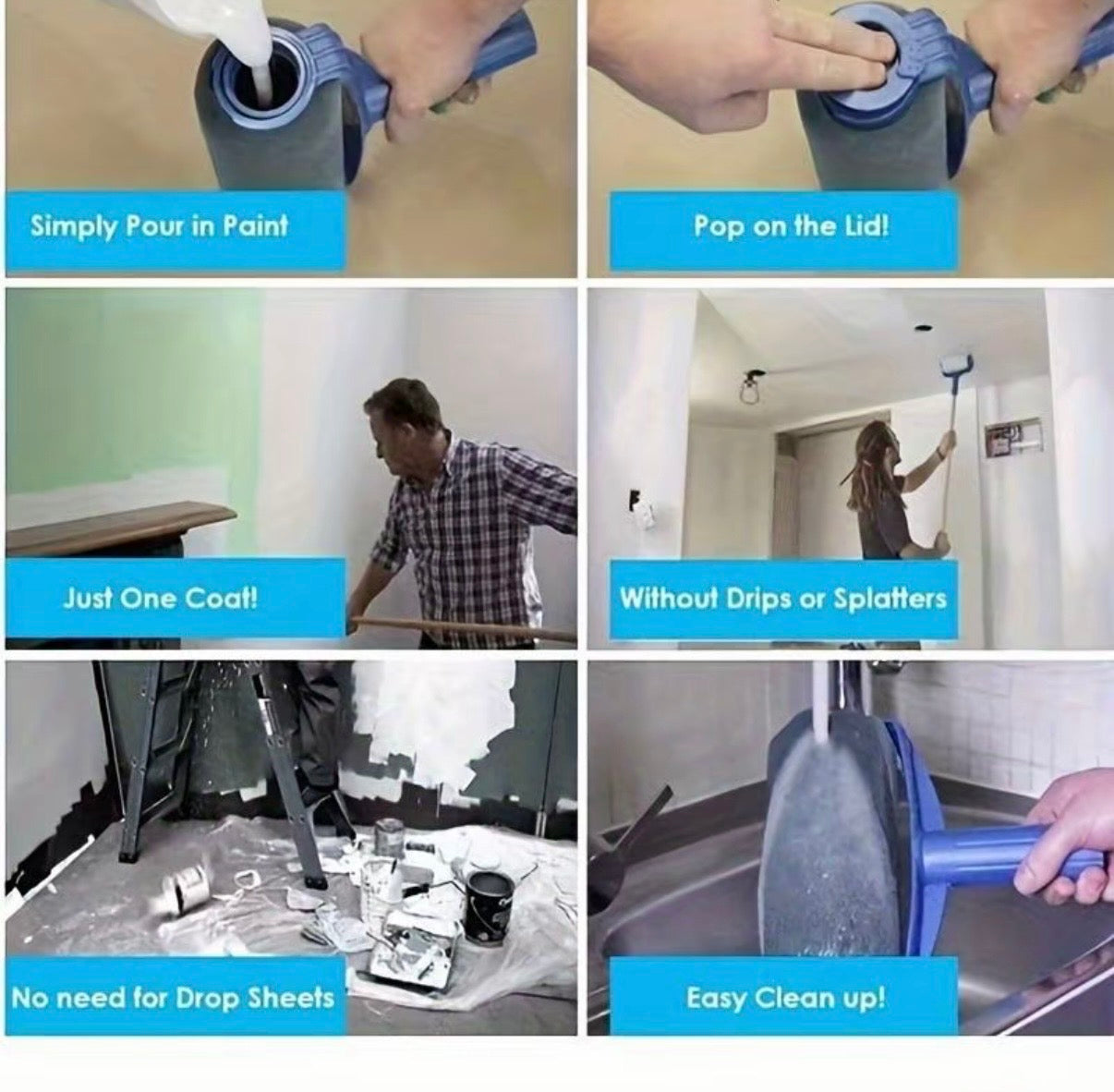 Simply Pour in Paint

Pop on the Lid!

Just One Coat!

Without Drips or Splatters

No need for Drop Sheets

Easy Clean up!