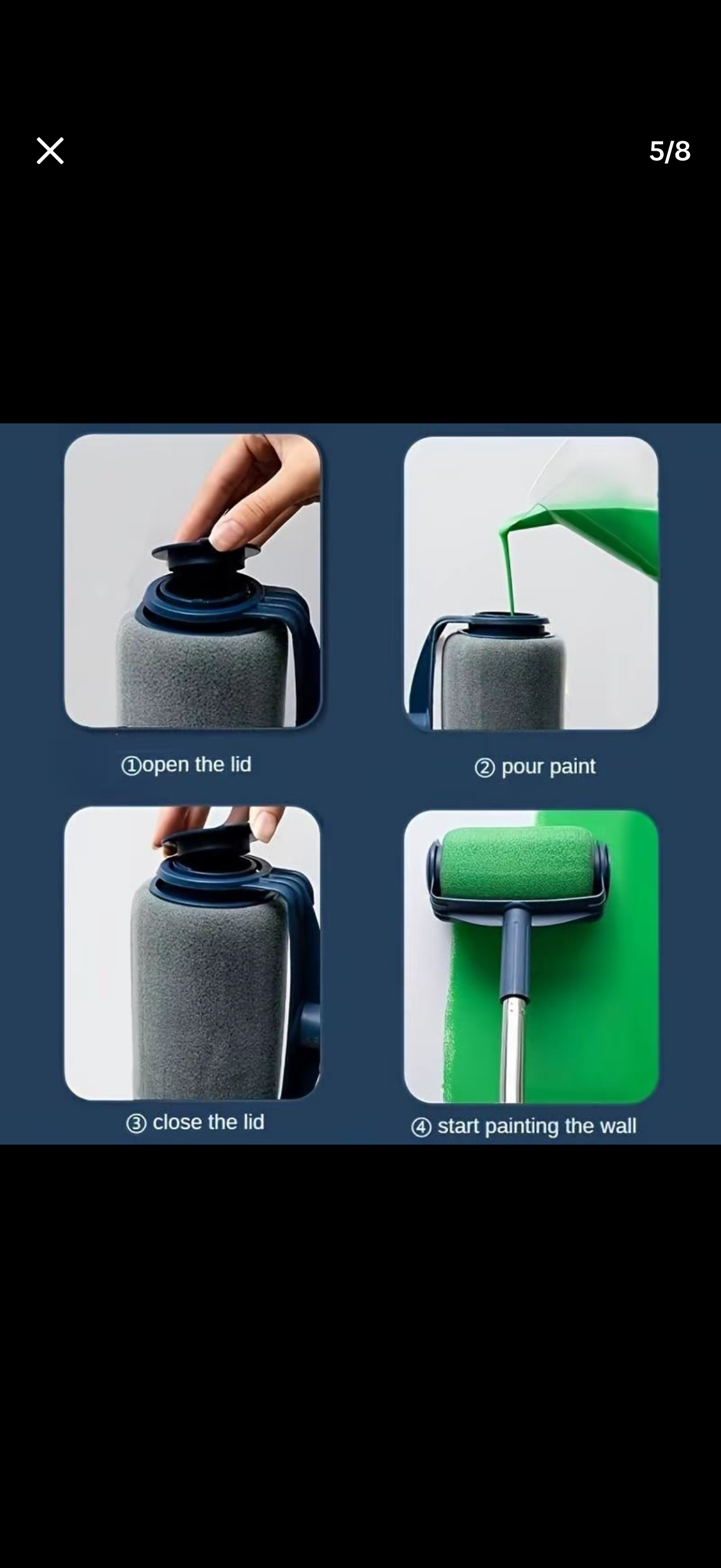 5/8

①open the lid

② pour paint

③ close the lid

④ start painting the wall